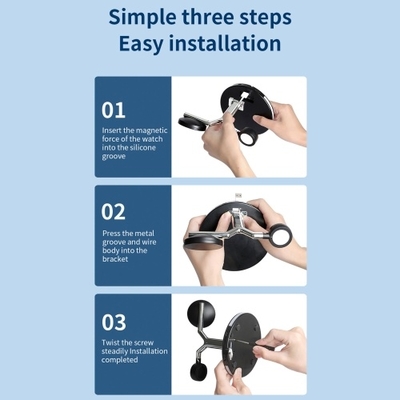 Simple three steps
Easy installation

01

Insert the magnetic force of the watch into the silicone groove

02

Press the metal groove and wire body into the bracket

03

Twist the screw steadily Installation completed