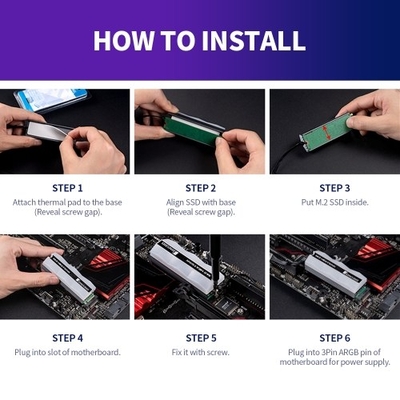 HOW TO INSTALL

STEP 1
Attach thermal pad to the base (Reveal screw gap).

STEP 2
Align SSD with base (Reveal screw gap).

STEP 3
Put M.2 SSD inside.

STEP 4
Plug into slot of motherboard.

STEP 5
Fix it with screw.

STEP 6
Plug into 3Pin ARGB pin of motherboard for power supply.